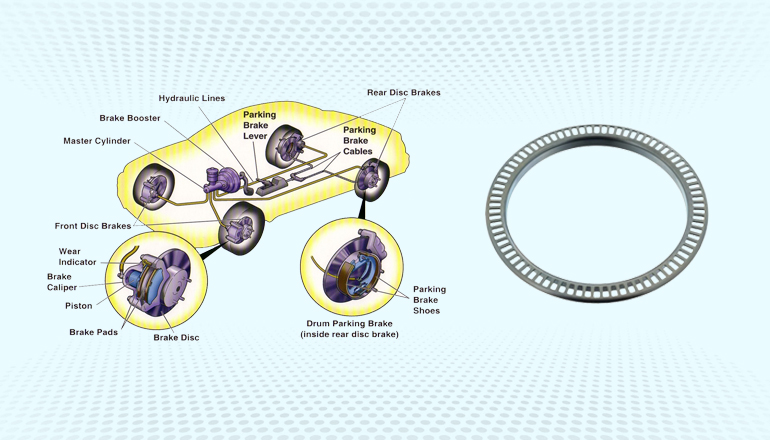 Hydraulic Lines

Rear Disc Brakes

Brake Booster

Parking Brake Lever

Parking Brake Cables

Master Cylinder

Front Disc Brakes

Wear Indicator

Brake Caliper

Piston

Brake Pads

Brake Disc

Parking Brake Shoes

Drum Parking Brake (inside rear disc brake)